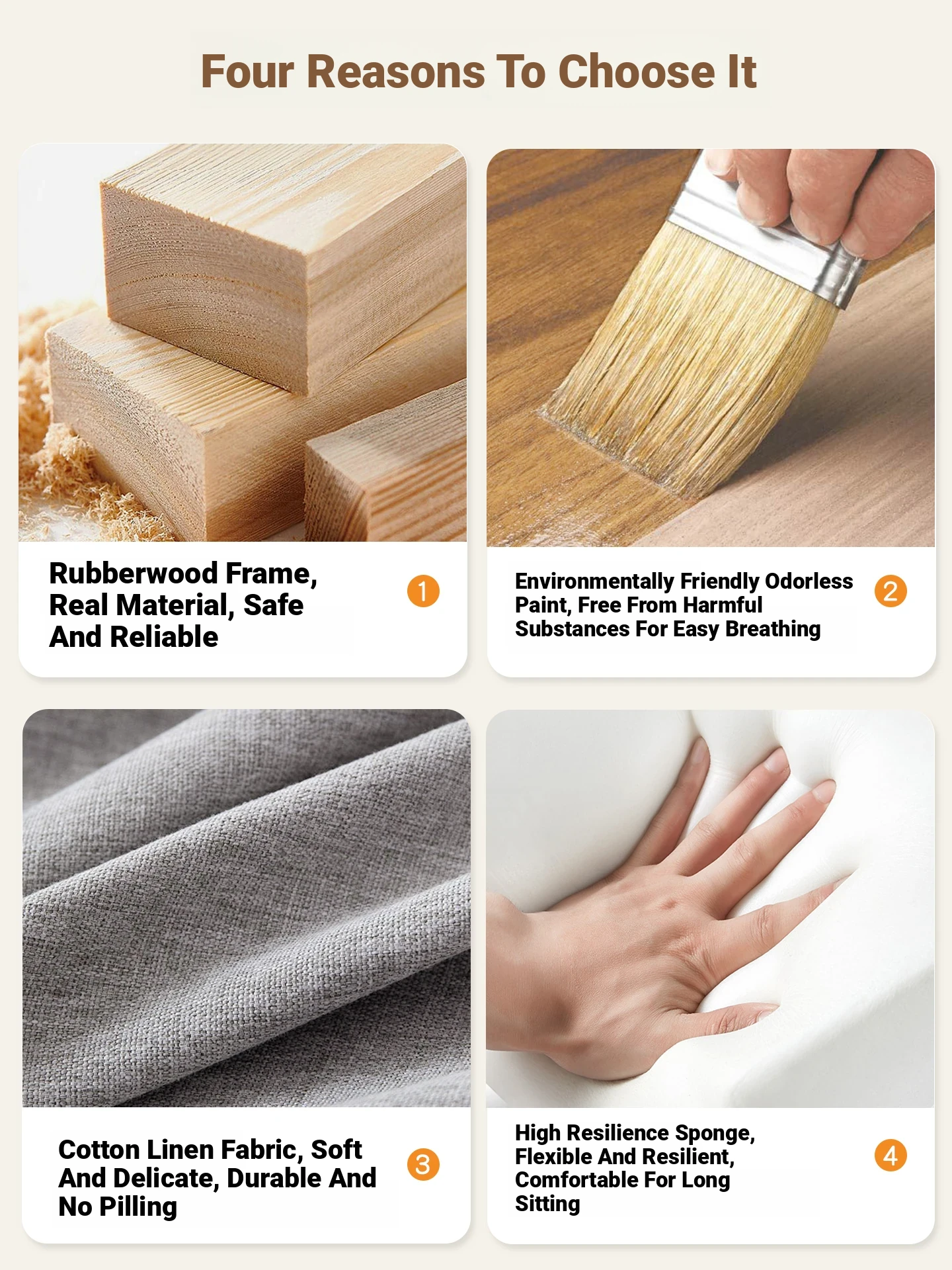 Four Reasons To Choose It

Rubberwood Frame, Real Material, Safe And Reliable

1

Environmentally Friendly Odorless Paint, Free From Harmful Substances For Easy Breathing

2

Cotton Linen Fabric, Soft And Delicate, Durable And No Pilling

3

High Resilience Sponge, Flexible And Resilient, Comfortable For Long Sitting

4