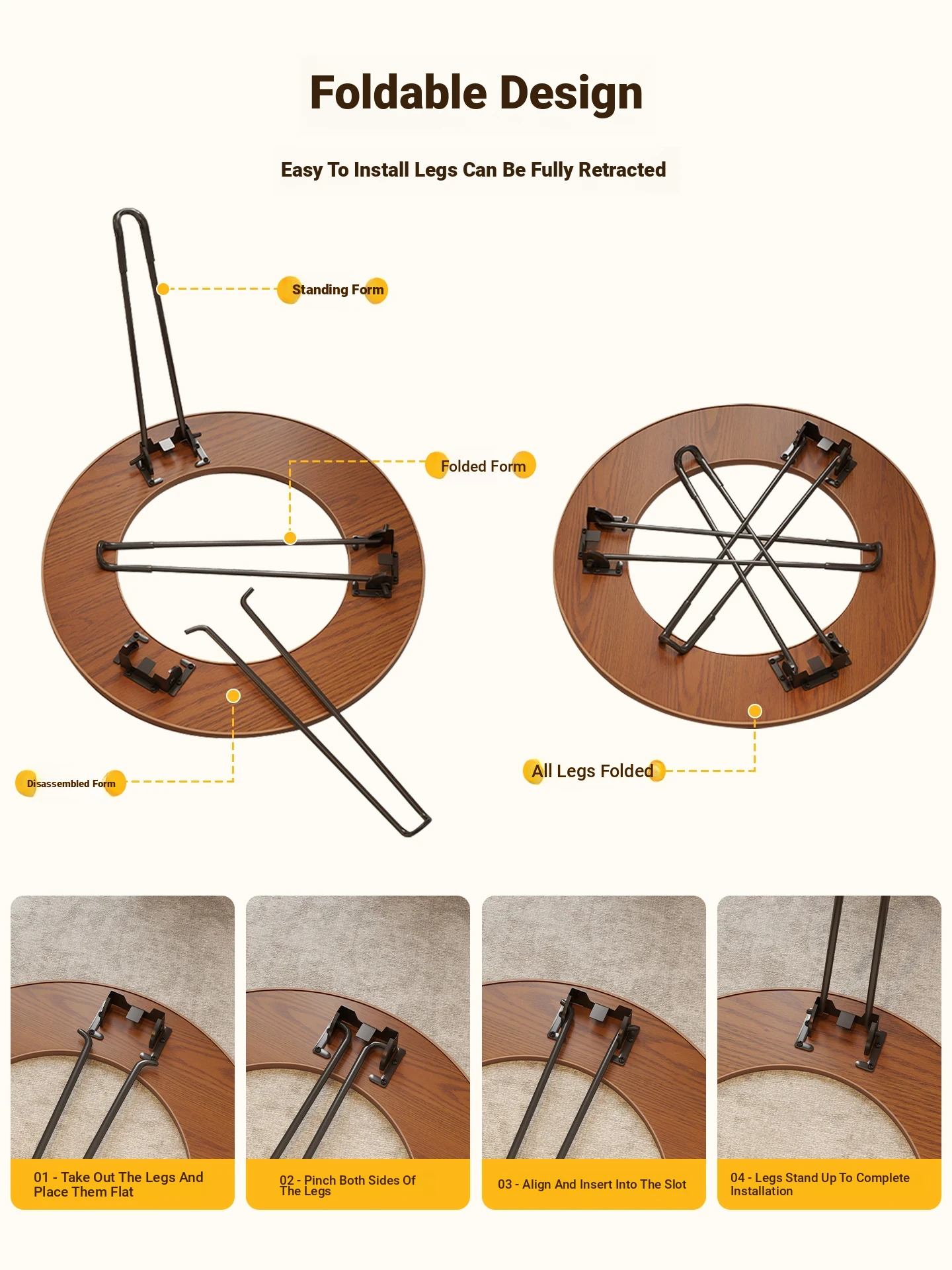 Foldable Design

Easy To Install Legs Can Be Fully Retracted

Standing Form

Folded Form

Disassembled Form

All Legs Folded

01 - Take Out The Legs And Place Them Flat

02 - Pinch Both Sides Of The Legs

03 - Align And Insert Into The Slot

04 - Legs Stand Up To Complete Installation