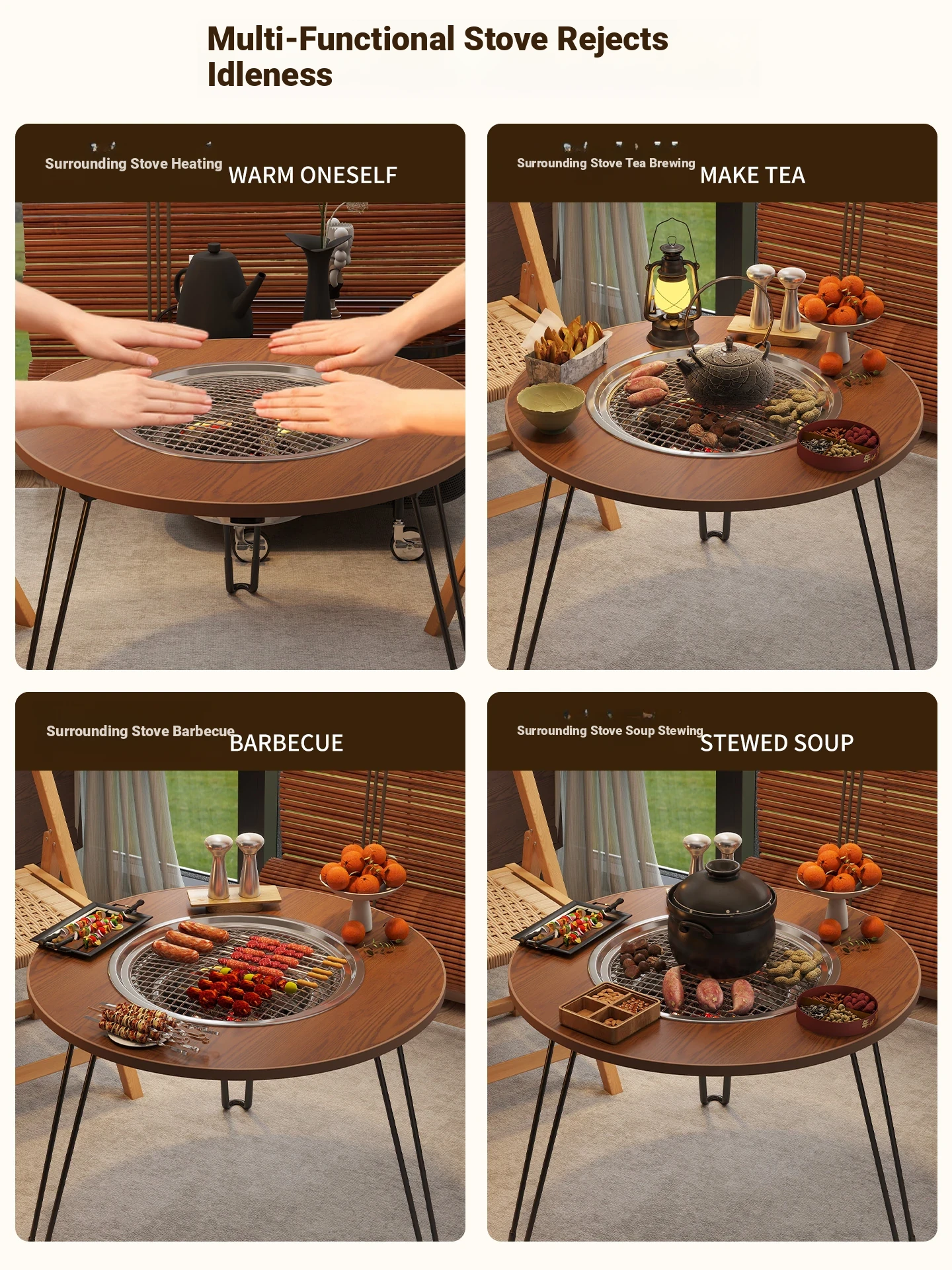 Multi-Functional Stove Rejects Idleness

Surrounding Stove Heating WARM ONESELF

Surrounding Stove Tea Brewing MAKE TEA

Surrounding Stove Barbecue BARBECUE

Surrounding Stove Soup Stewing STEWED SOUP