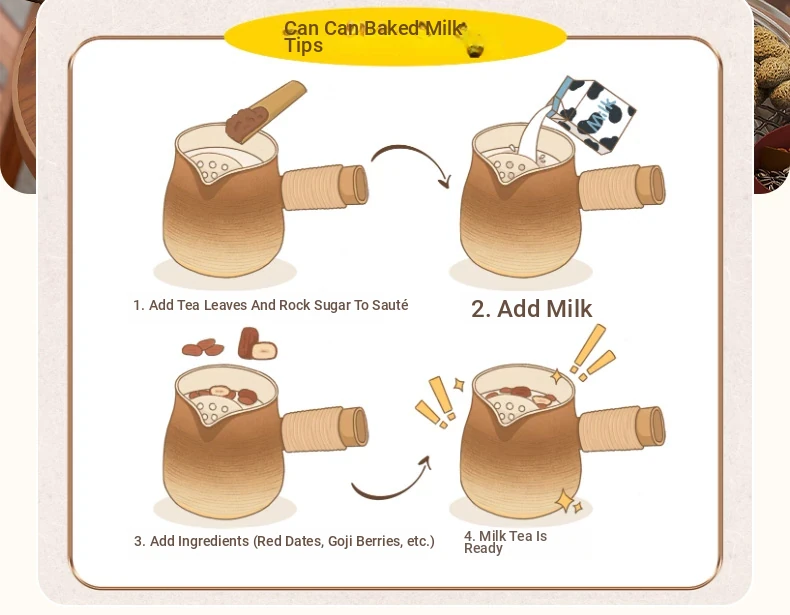 Can Can Baked Milk Tips

Milk

1. Add Tea Leaves And Rock Sugar To Sauté

2. Add Milk

3. Add Ingredients (Red Dates, Goji Berries, etc.)

4. Milk Tea Is Ready