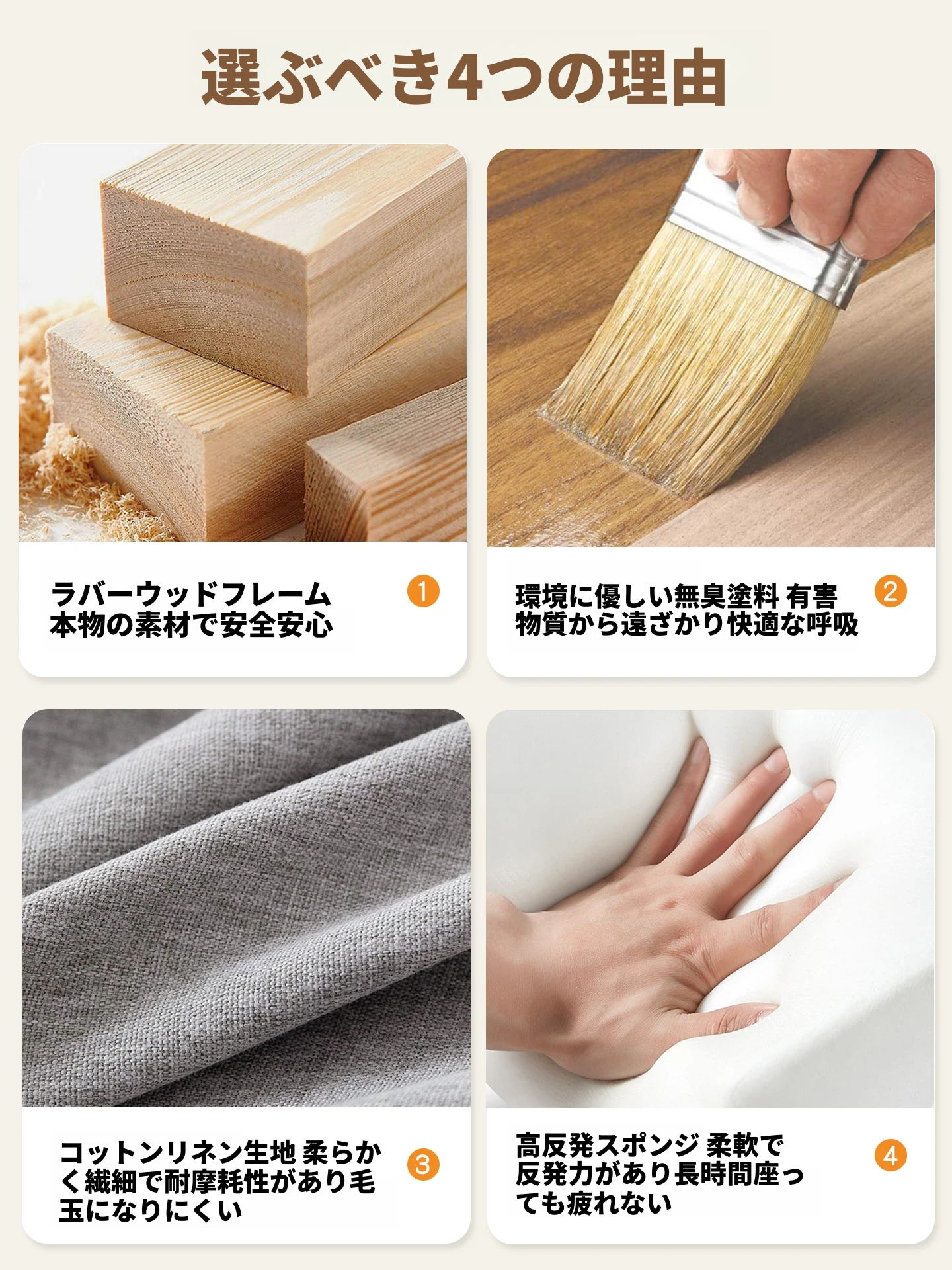 選ぶべき4つの理由

ラバーウッドフレーム
本物の素材で安全安心

1

環境に優しい無臭塗料 有害物質から遠ざかり快適な呼吸

2

コットンリネン生地 柔らかく繊細で耐摩耗性があり毛玉になりにくい

3

高反発スポンジ 柔軟で反発力があり長時間座っても疲れない

4