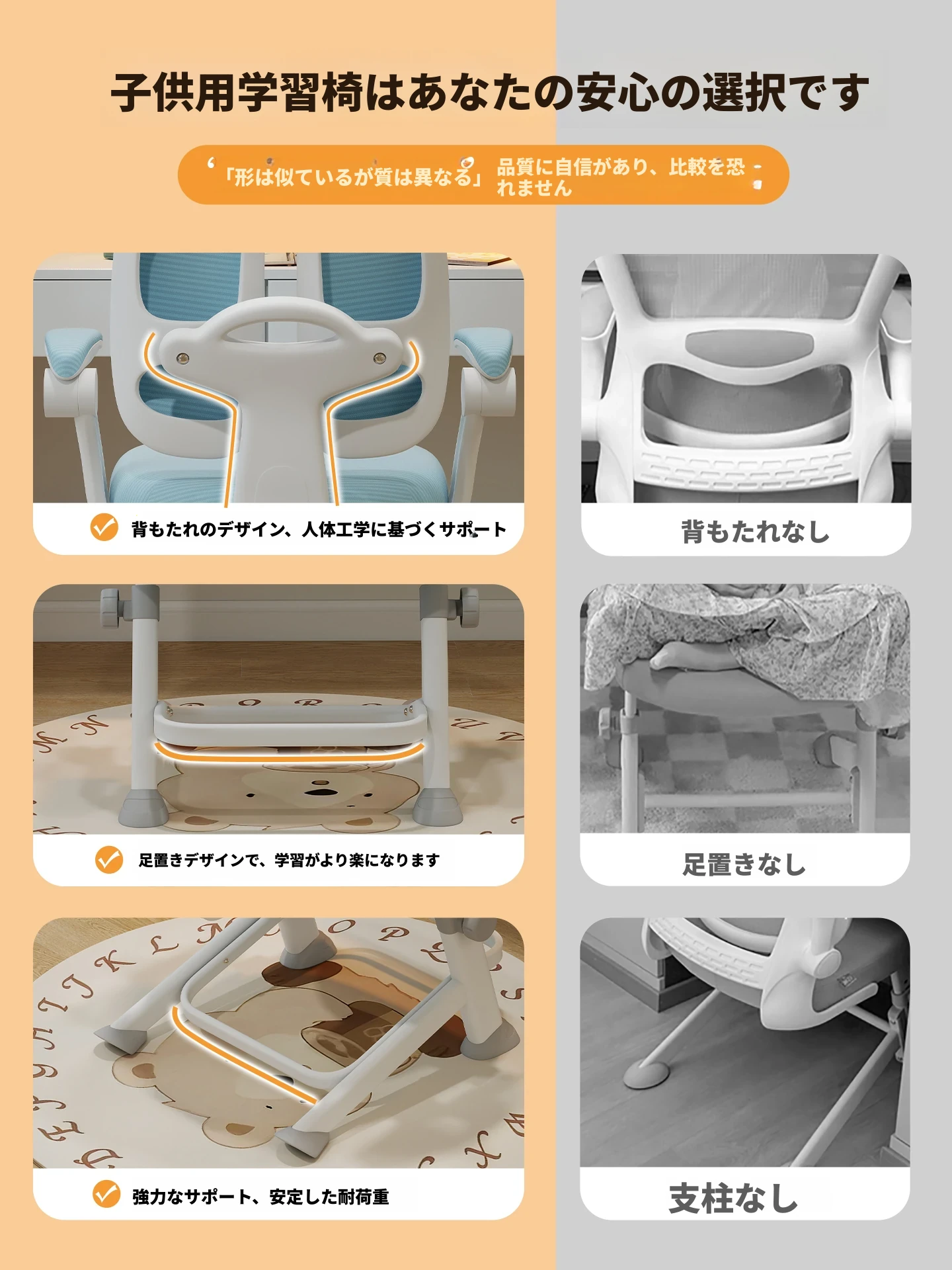 子供用学習椅はあなたの安心の選択です

「形は似ているが質は異なる」 品質に自信があり、比較を恐れません

背もたれのデザイン、人体工学に基づくサポート

背もたれなし

足置きデザインで、学習がより楽になります

足置きなし

強力なサポート、安定した耐荷重

支柱なし