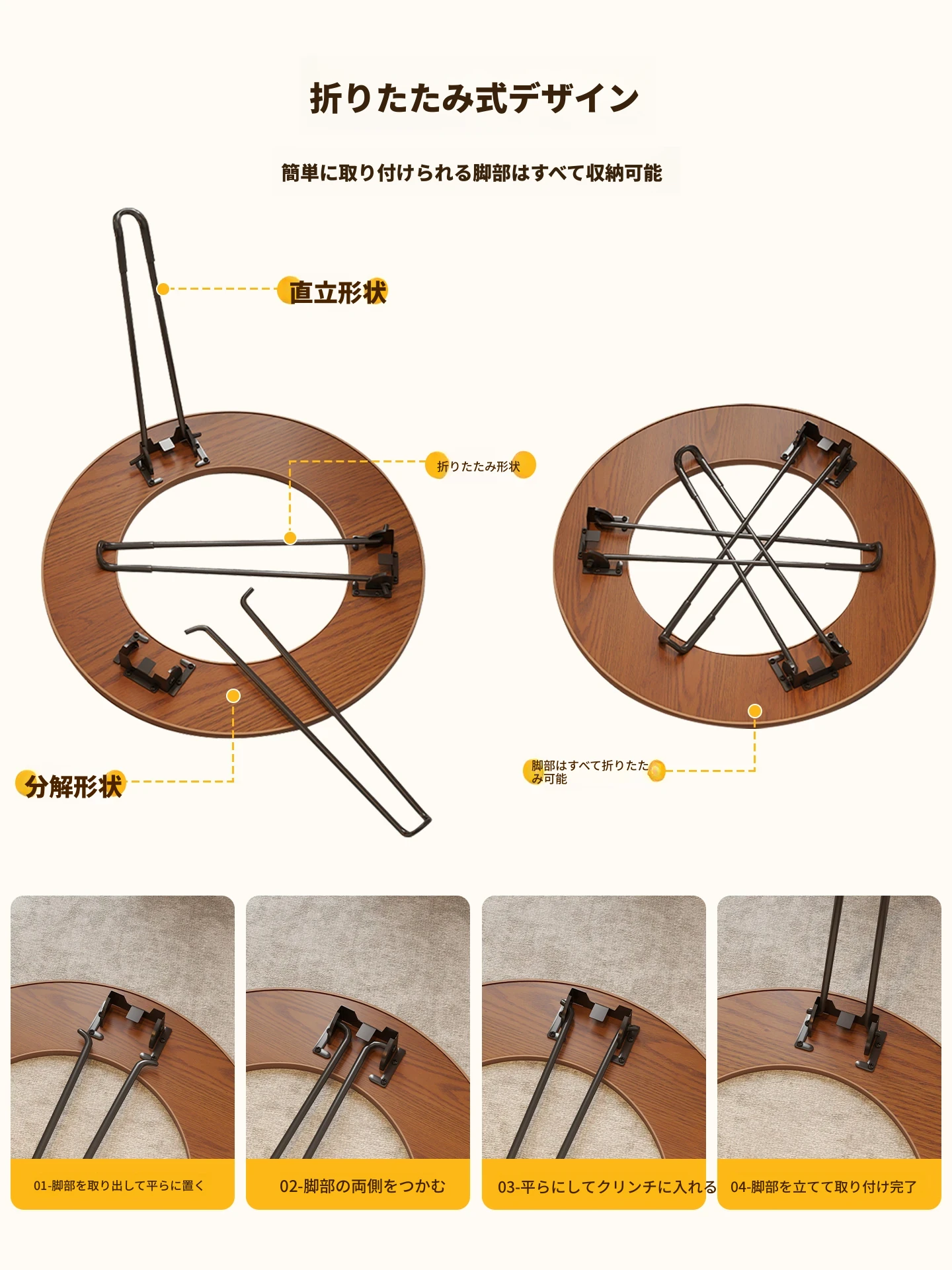 折りたたみ式デザイン

簡単に取り付けられる脚部はすべて収納可能

直立形状

折りたたみ形状

分解形状

脚部はすべて折りたたみ可能

01-脚部を取り出して平らに置く

02-脚部の両側をつかむ

03-平らにしてクリンチに入れる

04-脚部を立てて取り付け完了